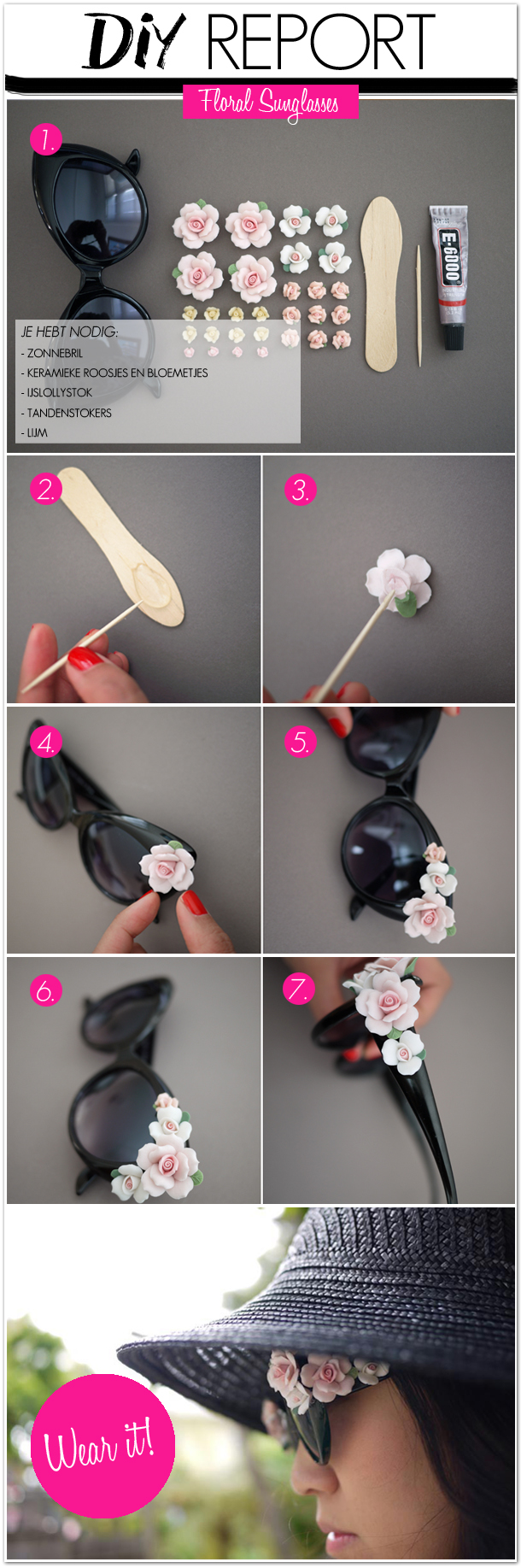 DiY REPORT

Floral Sunglasses

1.

E-6000

JE HEBT NODIG:
- ZONNEBRIL
- KERAMIEKE ROOSJES EN BLOEMETJES
- IJSLOLLYSTOK
- TANDENSTOKERS
- LIJM

2.

3.

4.

5.

6.

7.

Wear it!