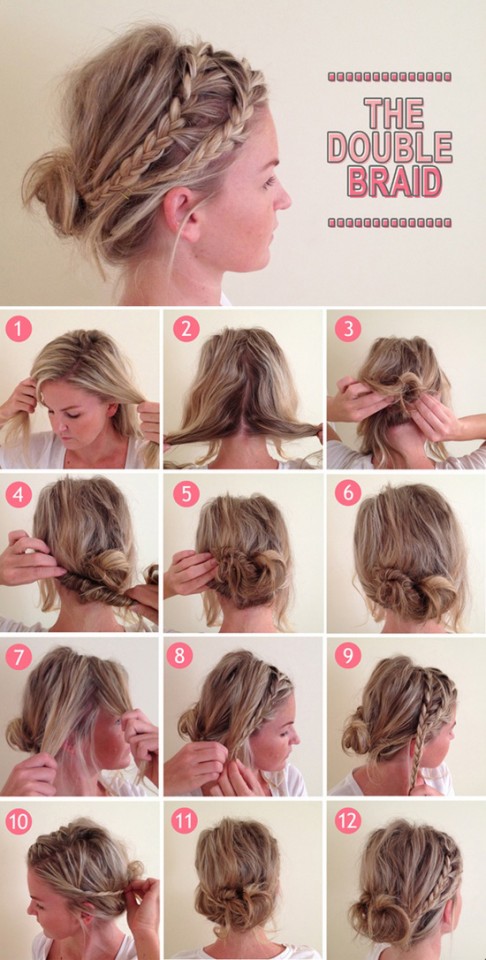 THE DOUBLE BRAID

1

2

3

4

5

6

7

8

9

10

11

12