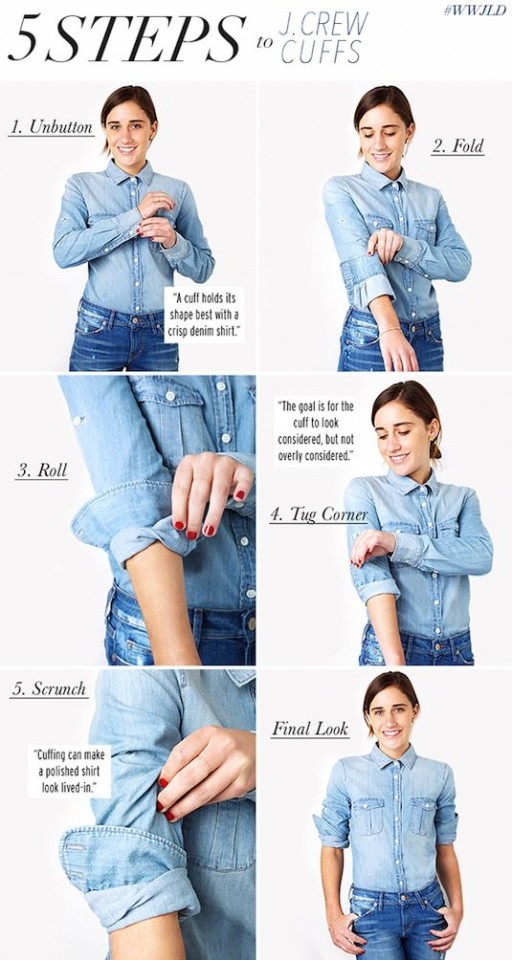 5 STEPS to J.CREW CUFFS

#WWJLD

1. Unbutton

"A cuff holds its shape best with a crisp denim shirt."

2. Fold

3. Roll

"The goal is for the cuff to look considered, but not overly considered."

4. Tug Corner

5. Scrunch

"Cuffing can make a polished shirt look lived-in."

Final Look