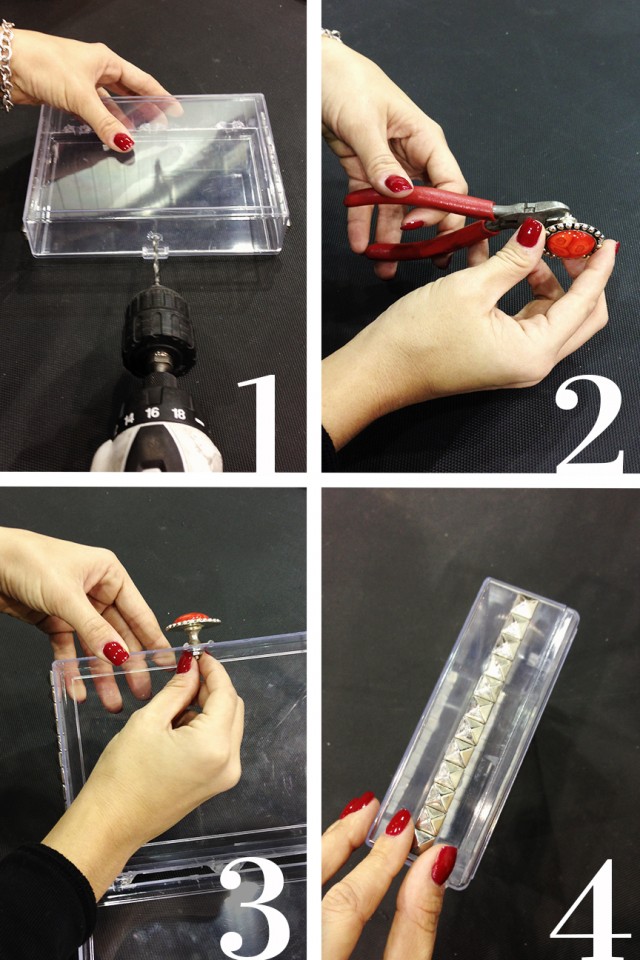 14 16 18

1

2

3

4