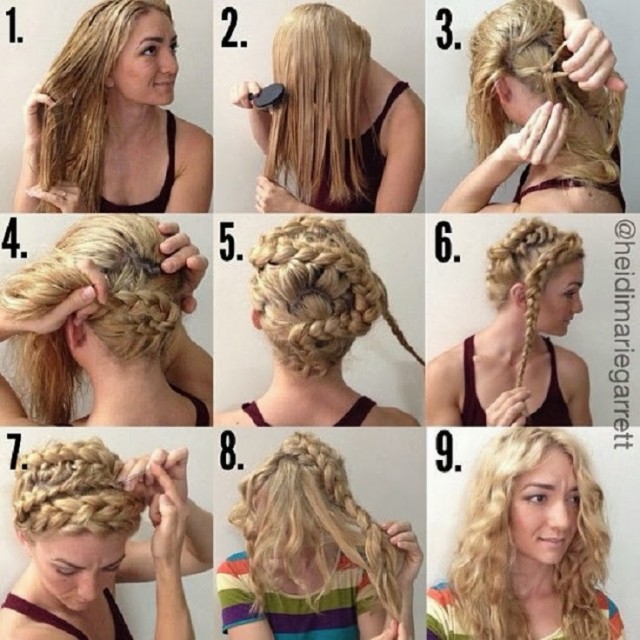 1.

2.

3.

4.

5.

6.

@heidimariegarrett

7.

8.

9.