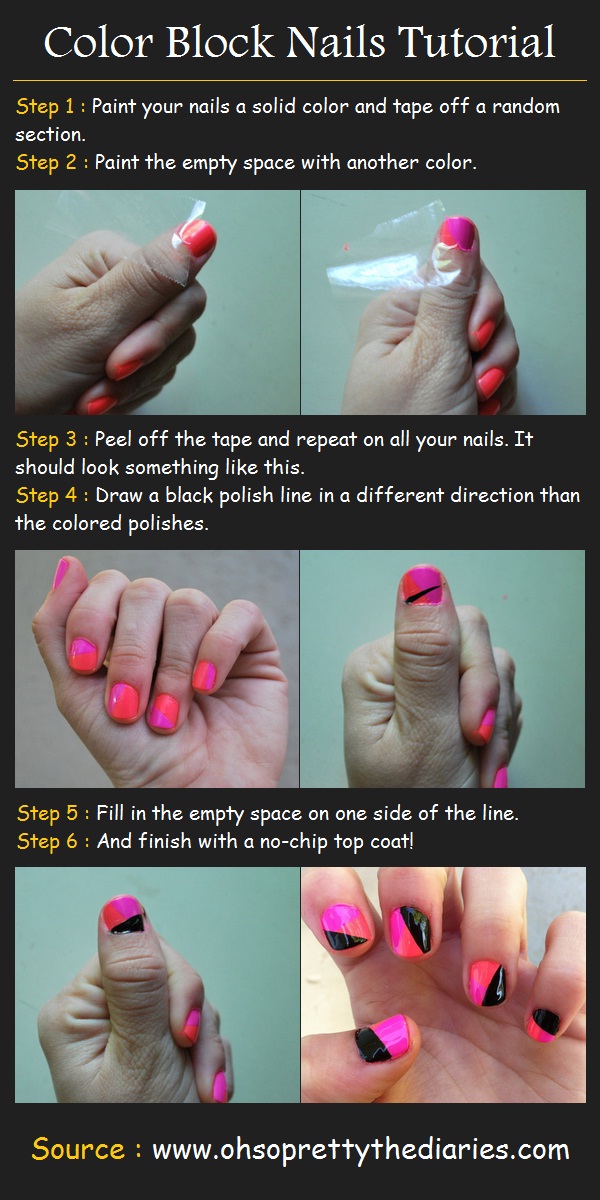 Color Block Nails Tutorial

Step 1 : Paint your nails a solid color and tape off a random section.
Step 2 : Paint the empty space with another color.

Step 3 : Peel off the tape and repeat on all your nails. It should look something like this.
Step 4 : Draw a black polish line in a different direction than the colored polishes.

Step 5 : Fill in the empty space on one side of the line.
Step 6 : And finish with a no-chip top coat!

Source : www.ohsoprettythediaries.com