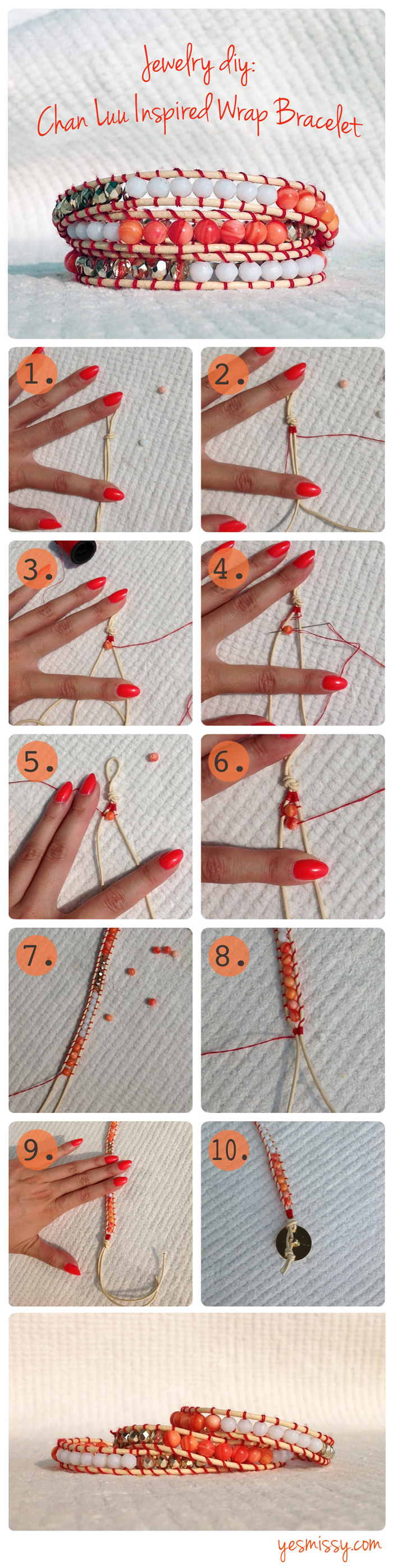 Jewelry diy:
Chan Luu Inspired Wrap Bracelet

1.

2.

3.

4.

5.

6.

7.

8.

9.

10.

yesmissy.com