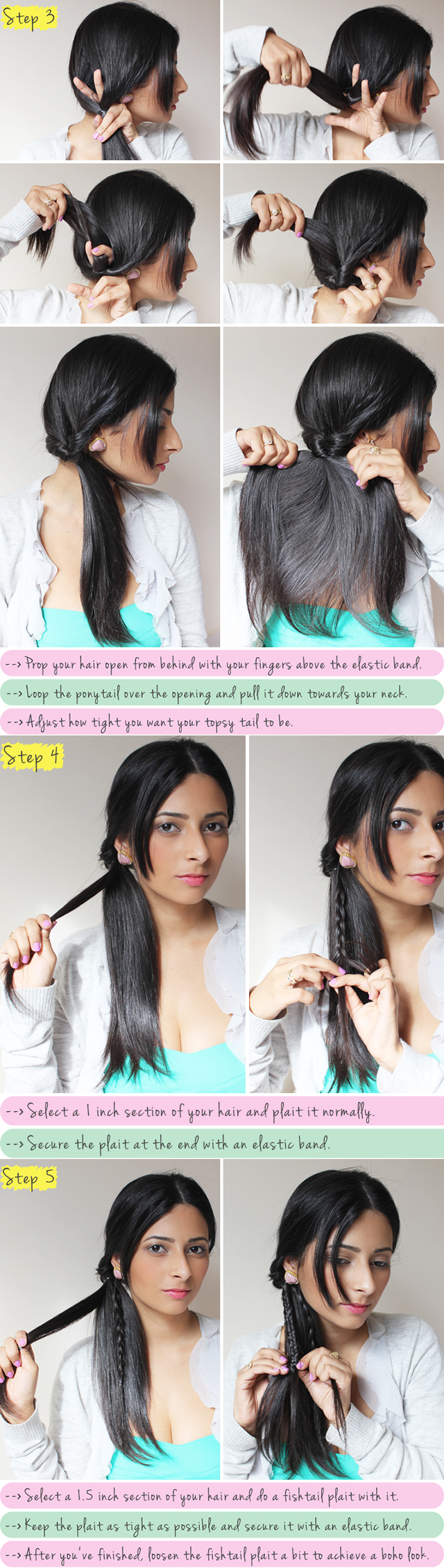 Step 3

--> Prop your hair open from behind with your fingers above the elastic band.

--> Loop the ponytail over the opening and pull it down towards your neck.

--> Adjust how tight you want your topsy tail to be.

Step 4

--> Select a 1 inch section of your hair and plait it normally.

--> Secure the plait at the end with an elastic band.

Step 5

--> Select a 1.5 inch section of your hair and do a fishtail plait with it.

--> Keep the plait as tight as possible and secure it with an elastic band.

--> After you've finished, loosen the fishtail plait a bit to achieve a boho look.