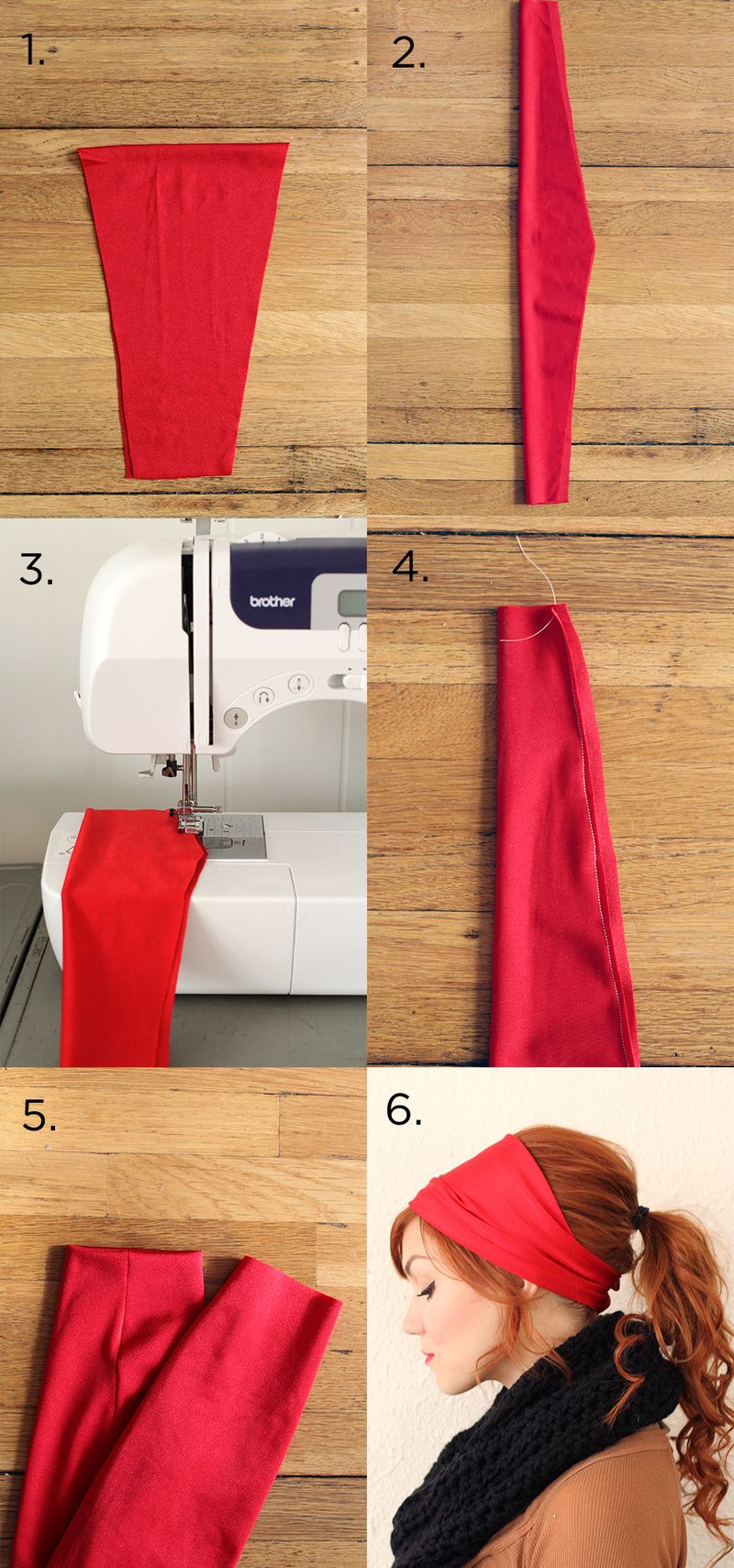 1.

2.

3.

brother

4.

5.

6.