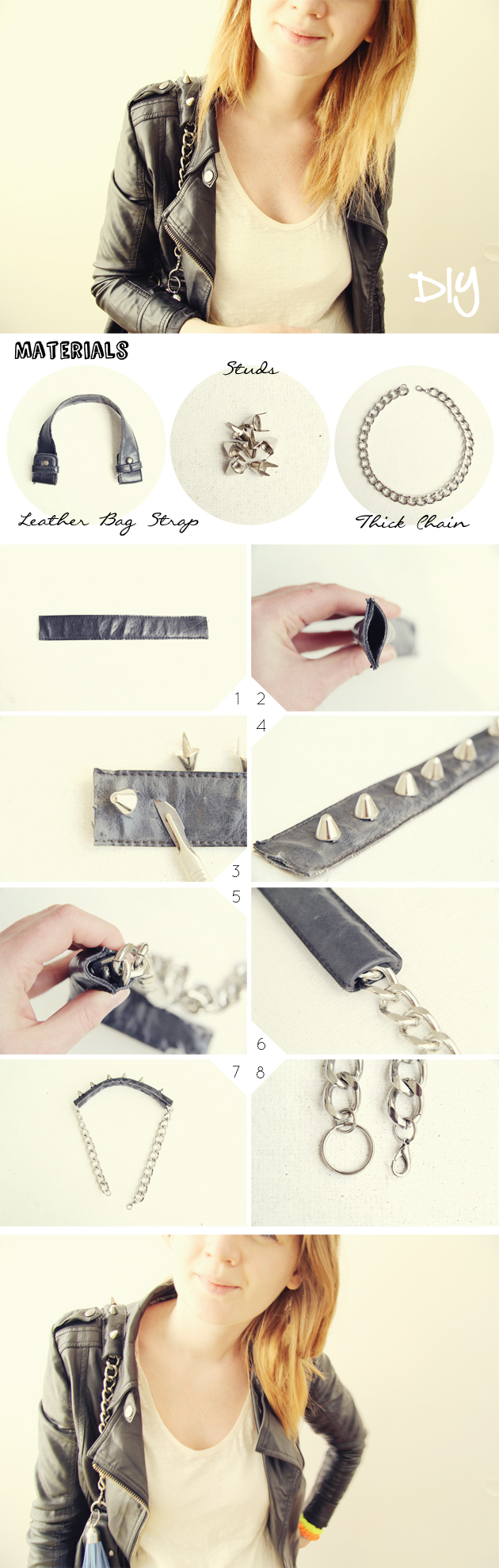 DIY

MATERIALS

Studs

Leather Bag Strap

Thick Chain

1 2

4

3

5

6

7 8