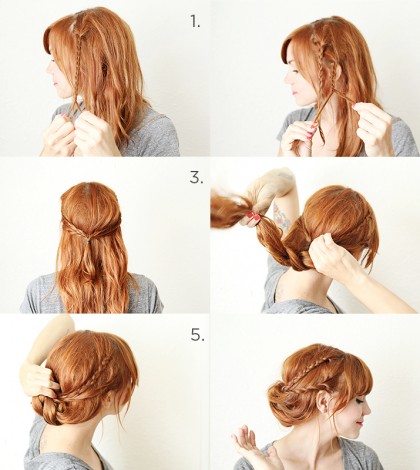 1.

3.

5.