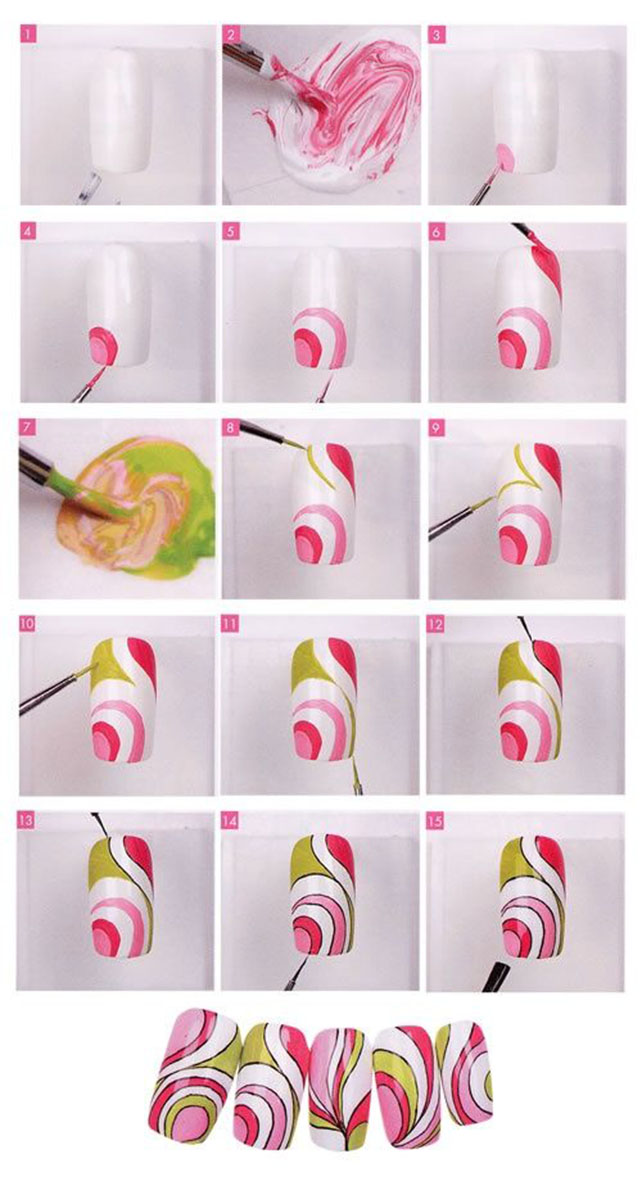 1
2
3
4
5
6
7
8
9
10
11
12
13
14
15