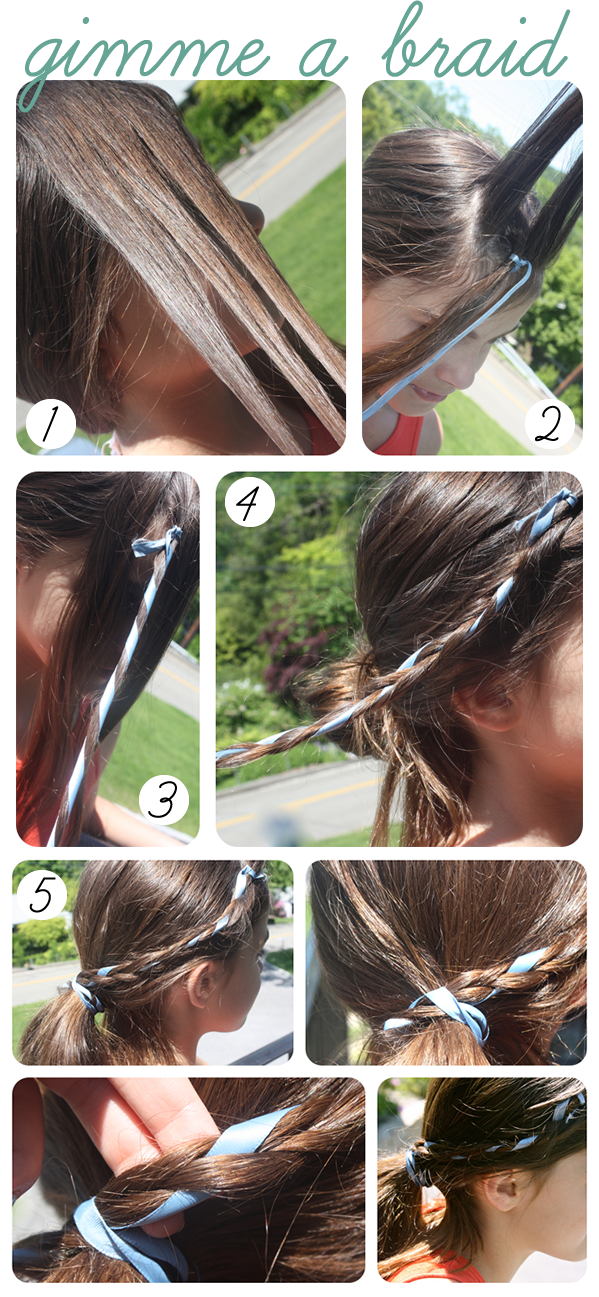 gimme a braid

1

2

3

4

5