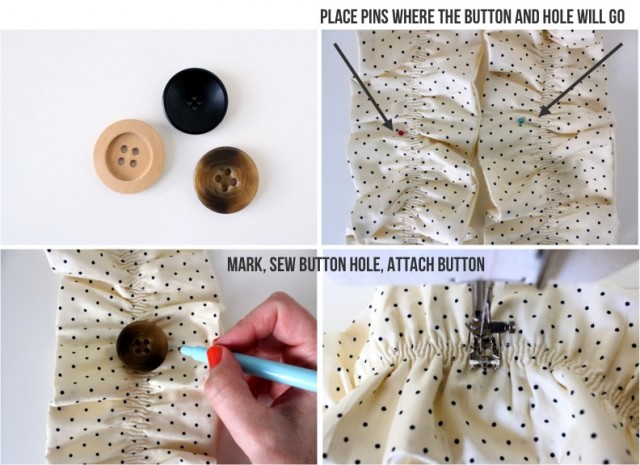 PLACE PINS WHERE THE BUTTON AND HOLE WILL GO

MARK, SEW BUTTON HOLE, ATTACH BUTTON