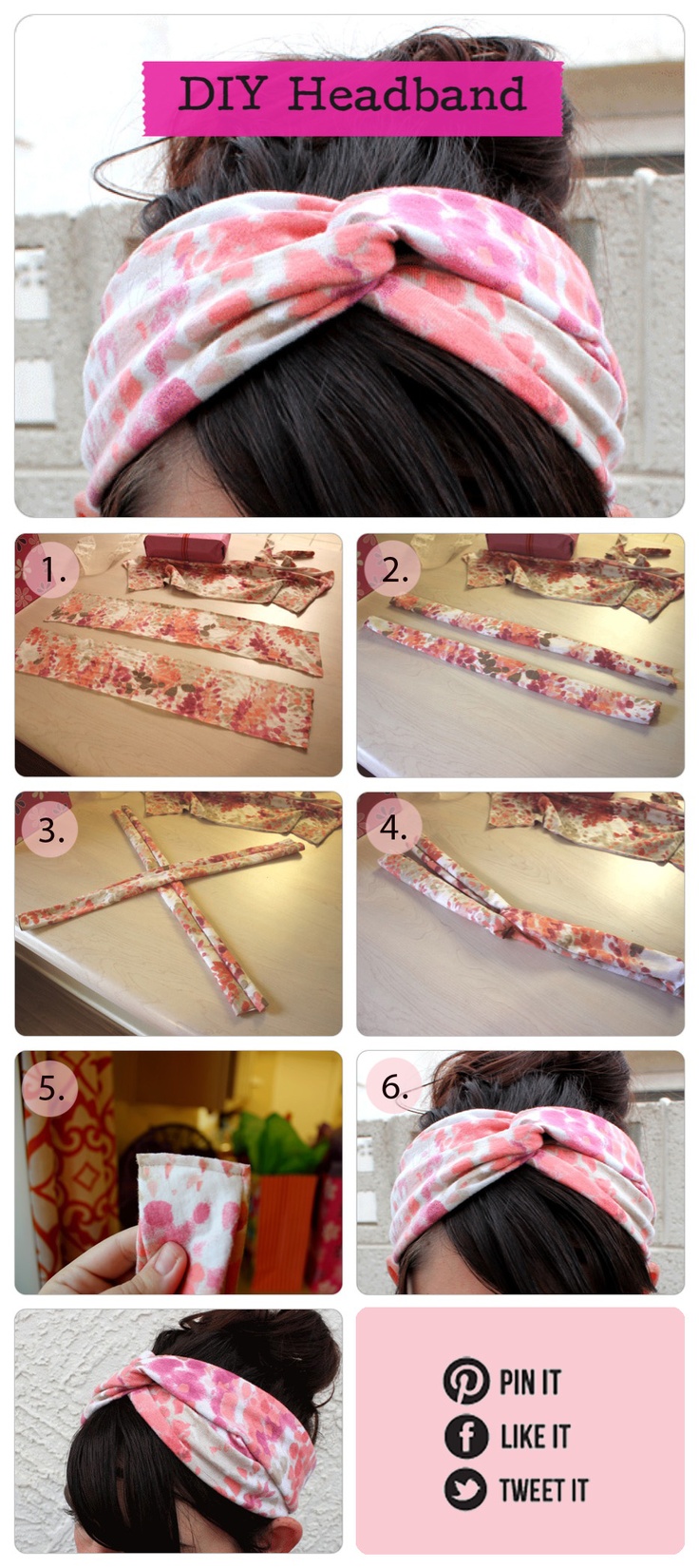 DIY Headband

1.

2.

3.

4.

5.

6.

PIN IT
LIKE IT
TWEET IT