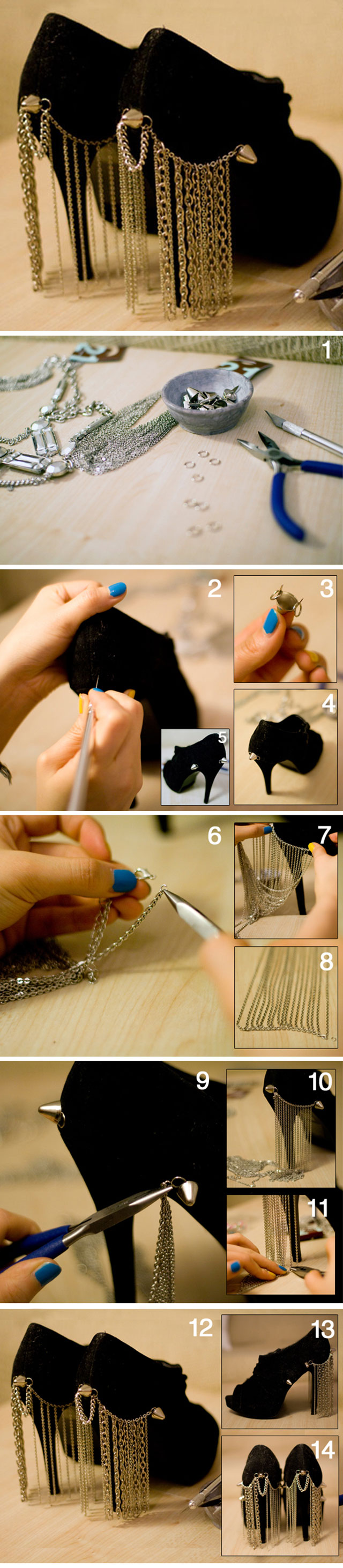 1

2

3

4

5

6

7

8

9

10

11

12

13

14