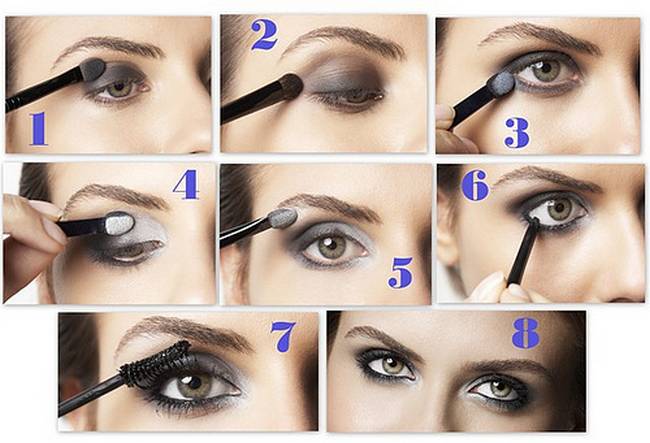 1

2

3

4

5

6

7

8