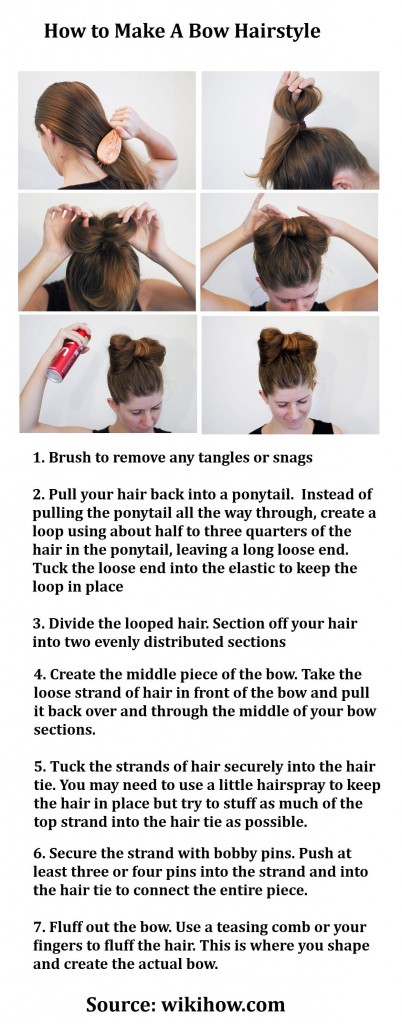 How to Make A Bow Hairstyle

1. Brush to remove any tangles or snags

2. Pull your hair back into a ponytail. Instead of pulling the ponytail all the way through, create a loop using about half to three quarters of the hair in the ponytail, leaving a long loose end. Tuck the loose end into the elastic to keep the loop in place

3. Divide the looped hair. Section off your hair into two evenly distributed sections

4. Create the middle piece of the bow. Take the loose strand of hair in front of the bow and pull it back over and through the middle of your bow sections.

5. Tuck the strands of hair securely into the hair tie. You may need to use a little hairspray to keep the hair in place but try to stuff as much of the top strand into the hair tie as possible.

6. Secure the strand with bobby pins. Push at least three or four pins into the strand and into the hair tie to connect the entire piece.

7. Fluff out the bow. Use a teasing comb or your fingers to fluff the hair. This is where you shape and create the actual bow.

Source: wikihow.com