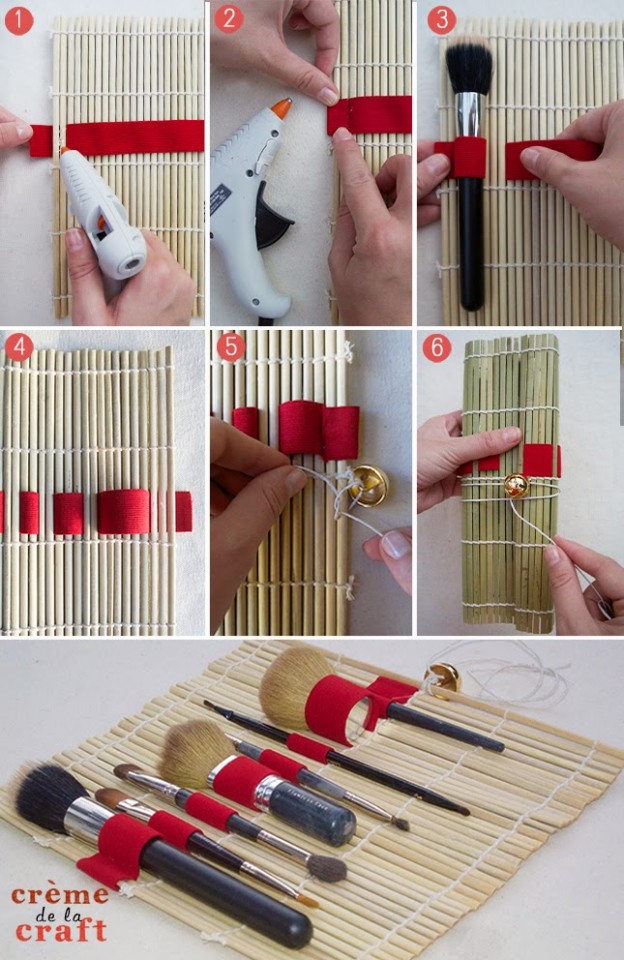 1
2
3
4
5
6
crème de la craft