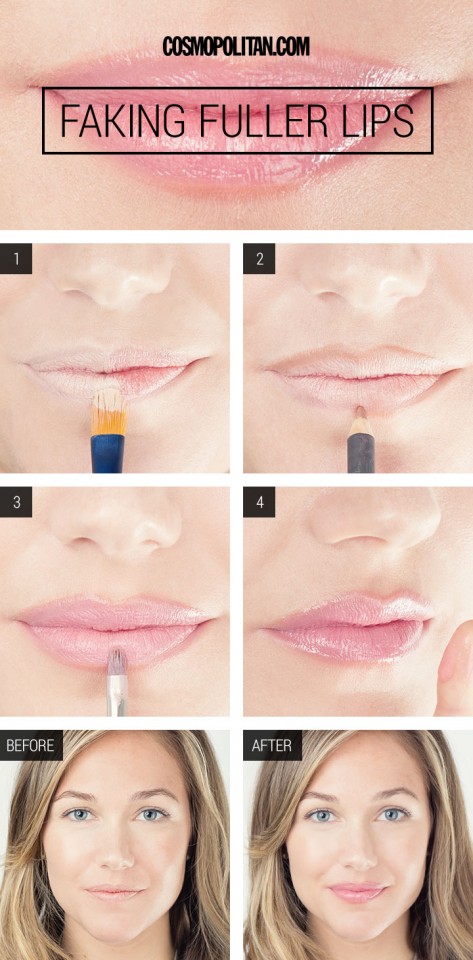 COSMOPOLITAN.COM

FAKING FULLER LIPS

1

2

3

4

BEFORE

AFTER