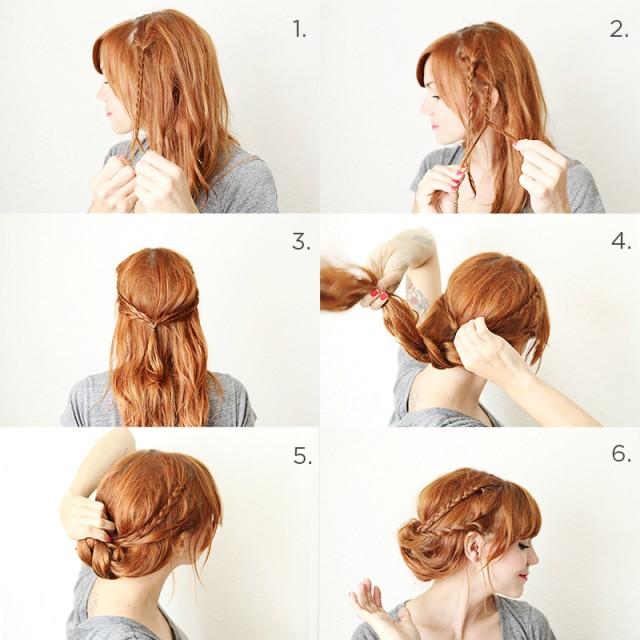 1.

2.

3.

4.

5.

6.