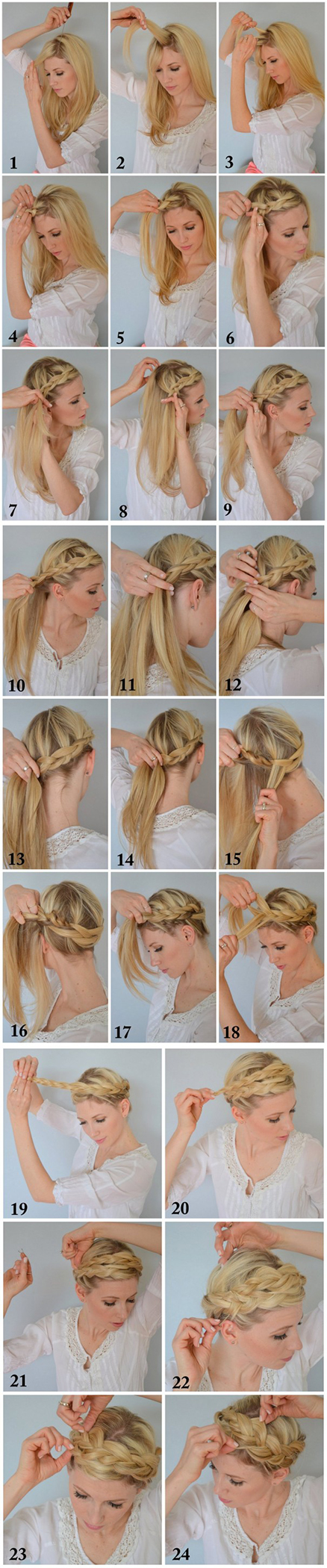 1
2
3
4
5
6
7
8
9
10
11
12
13
14
15
16
17
18
19
20
21
22
23
24