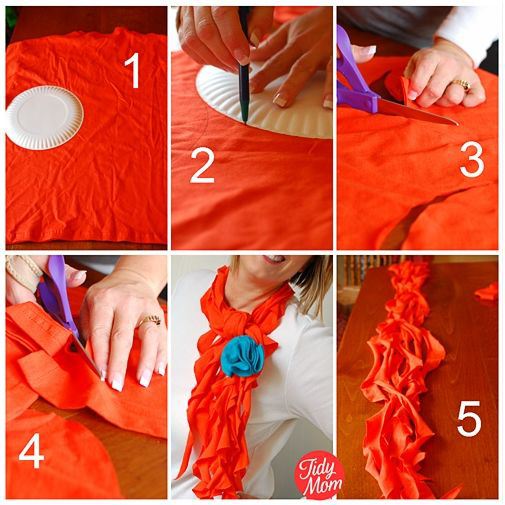 1

2

3

4

Tidy Mom

5