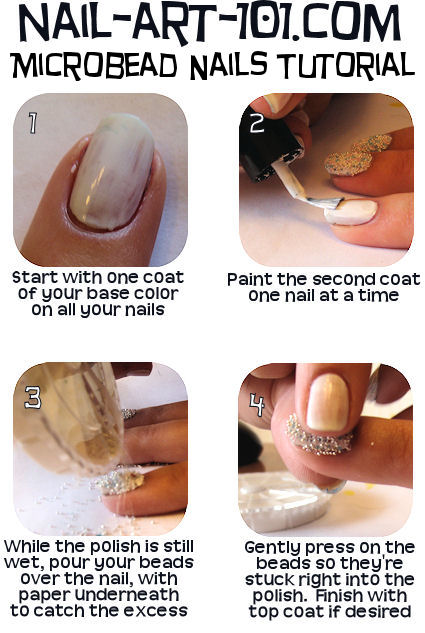 NAIL-ART-101.COM
MICROBEAD NAILS TUTORIAL

1

Start with one coat of your base color on all your nails

2

Paint the second coat one nail at a time

3

While the polish is still wet, pour your beads over the nail, with paper underneath to catch the excess

4

Gently press on the beads so they're stuck right into the polish. Finish with top coat if desired